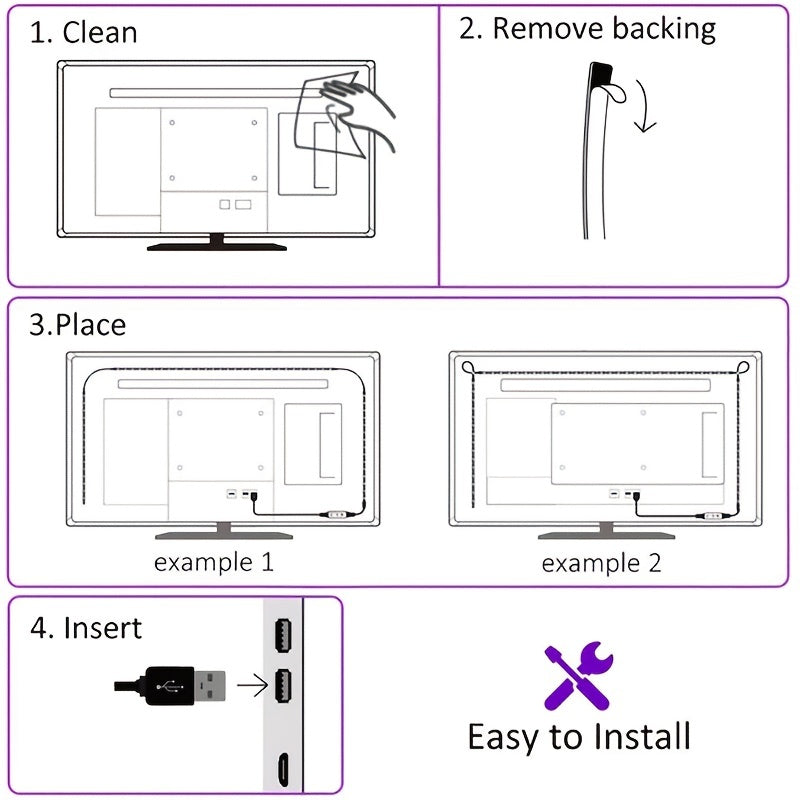 1. Clean

2. Remove backing

3.Place

example 1

example 2

4. Insert

Easy to Install